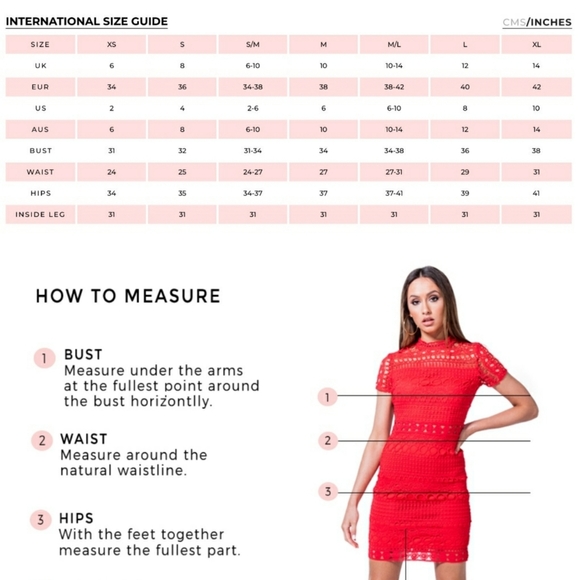 INTERNATIONAL SIZE GUIDE

CMS/INCHES

| SIZE | XS | S | S/M | M | M/L | L | XL |
|---|---|---|---|---|---|---|---|
| UK | 6 | 8 | 6-10 | 10 | 10-14 | 12 | 14 |
| EUR | 34 | 36 | 34-38 | 38 | 38-42 | 40 | 42 |
| US | 2 | 4 | 2-6 | 6 | 6-10 | 8 | 10 |
| AUS | 6 | 8 | 6-10 | 10 | 10-14 | 12 | 14 |
| BUST | 31 | 32 | 31-34 | 34 | 34-38 | 36 | 38 |
| WAIST | 24 | 25 | 24-27 | 27 | 27-31 | 29 | 31 |
| HIPS | 34 | 35 | 34-37 | 37 | 37-41 | 39 | 41 |
| INSIDE LEG | 31 | 31 | 31 | 31 | 31 | 31 | 31 |

HOW TO MEASURE

1 BUST
Measure under the arms at the fullest point around the bust horizontlly.

2 WAIST
Measure around the natural waistline.

3 HIPS
With the feet together measure the fullest part.

1

2

3